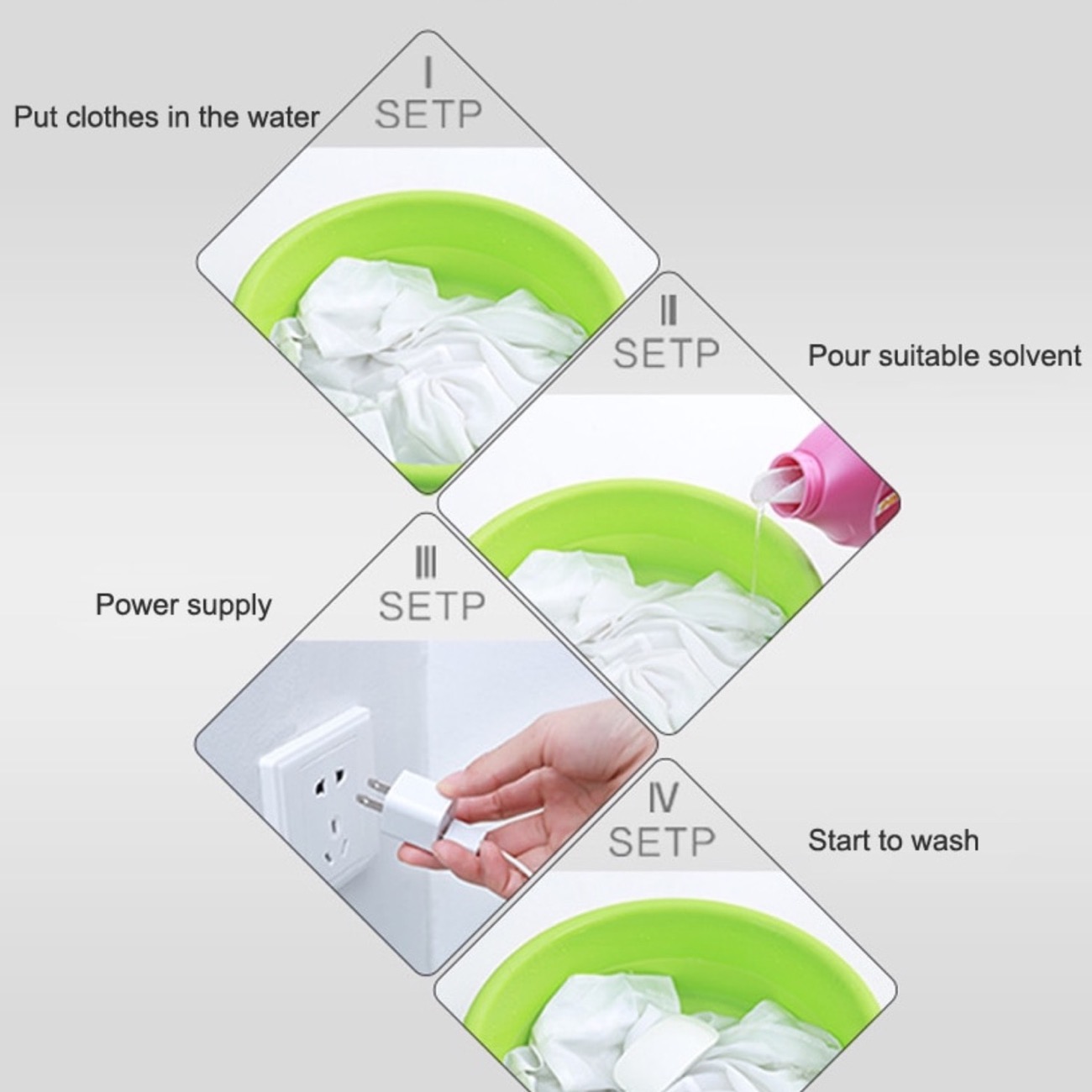 Put clothes in the water
I
SETP

II
SETP
Pour suitable solvent

Power supply
III
SETP

IV
SETP
Start to wash